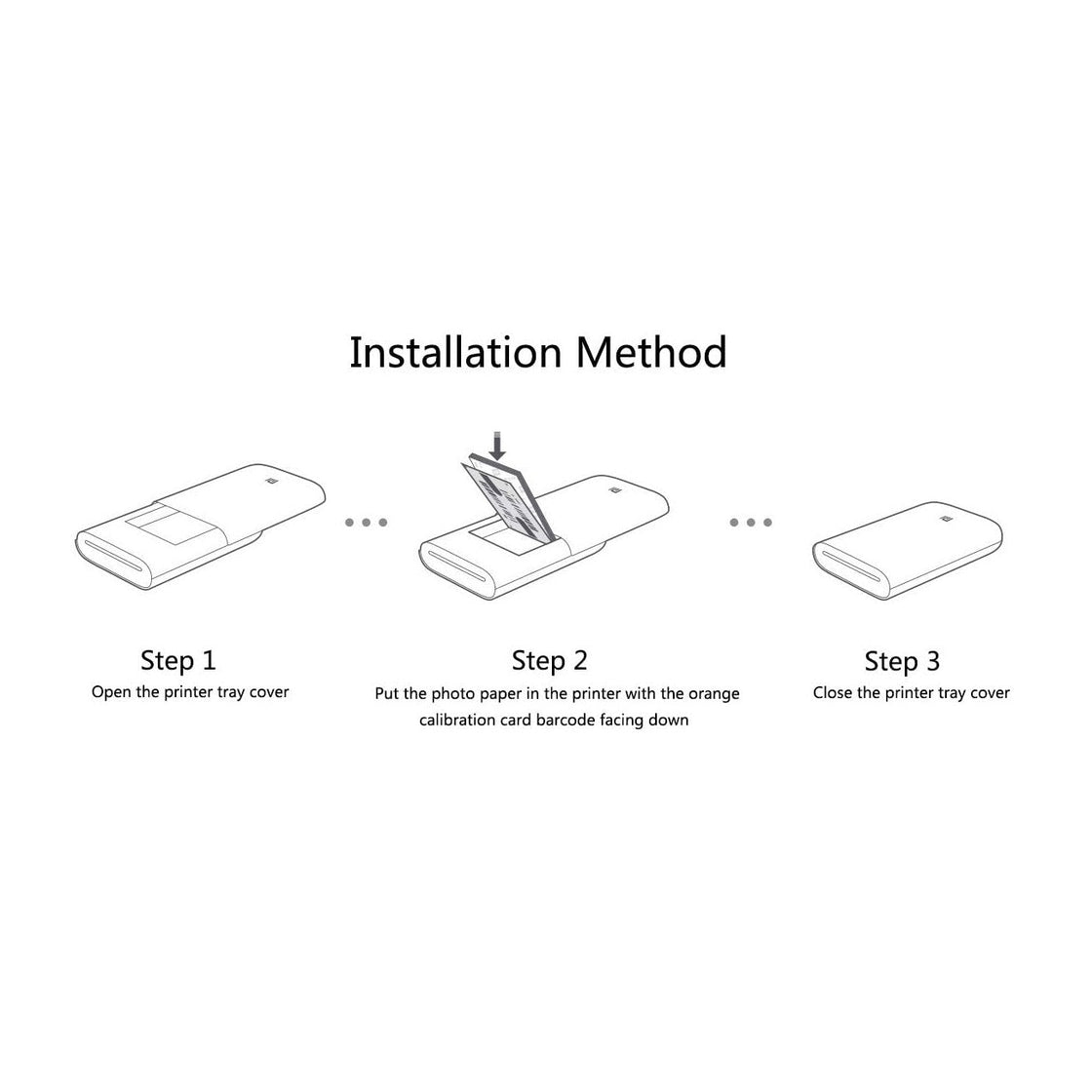 Installation Method

Step 1
Open the printer tray cover

Step 2
Put the photo paper in the printer with the orange calibration card barcode facing down

Step 3
Close the printer tray cover