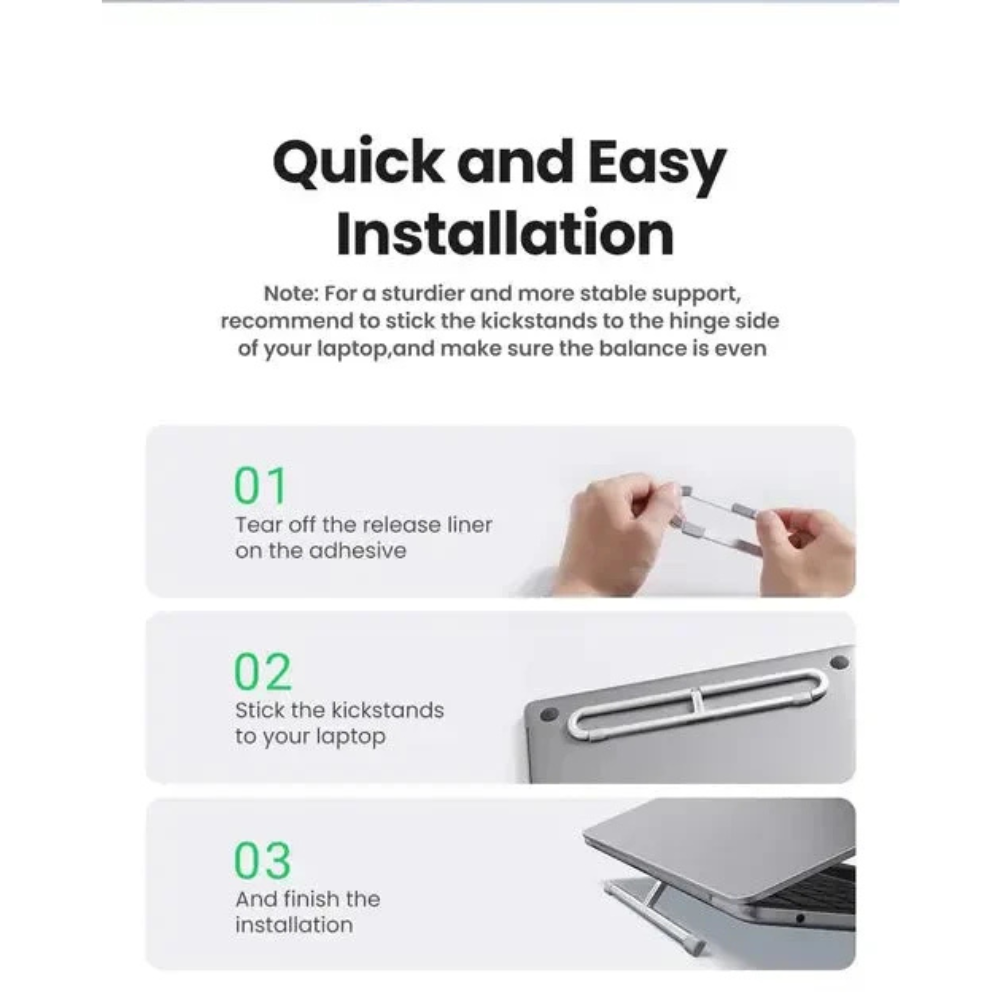 Quick and Easy Installation

Note: For a sturdier and more stable support, recommend to stick the kickstands to the hinge side of your laptop,and make sure the balance is even

01
Tear off the release liner on the adhesive

02
Stick the kickstands to your laptop

03
And finish the installation